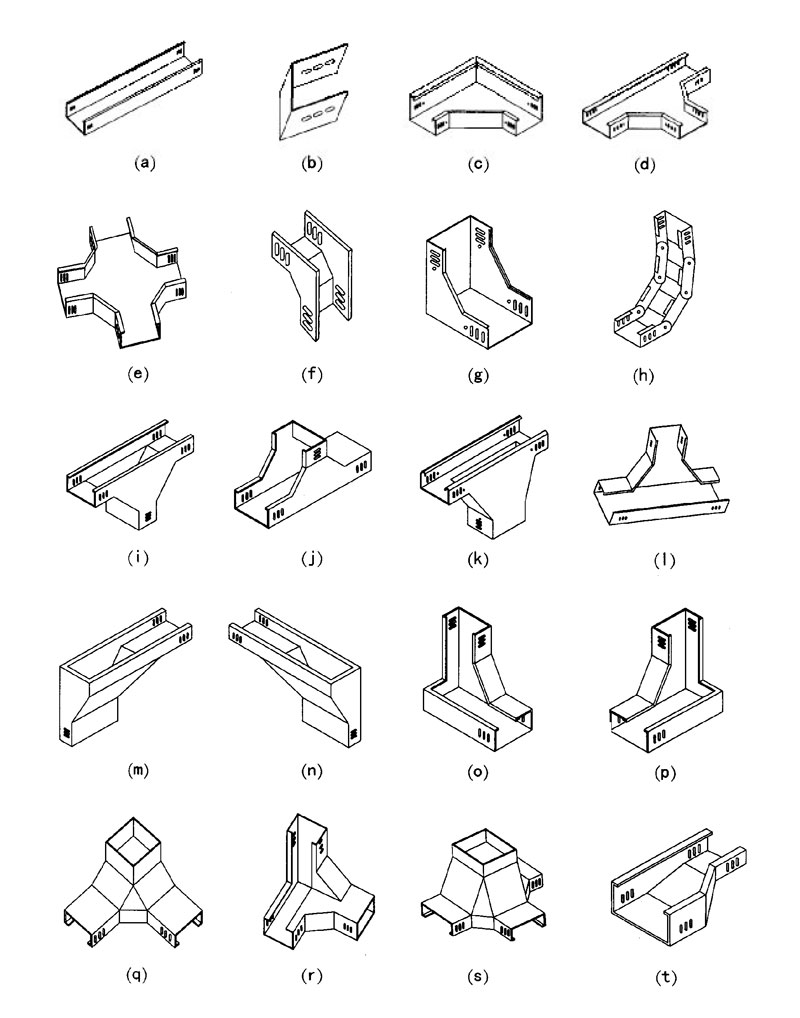 (a) (b) (c) (d)

(e) (f) (g) (h)

(i) (j) (k) (l)

(m) (n) (o) (p)

(q) (r) (s) (t)